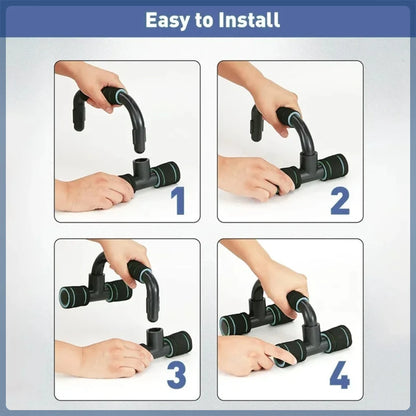 Easy to Install

1

2

3

4